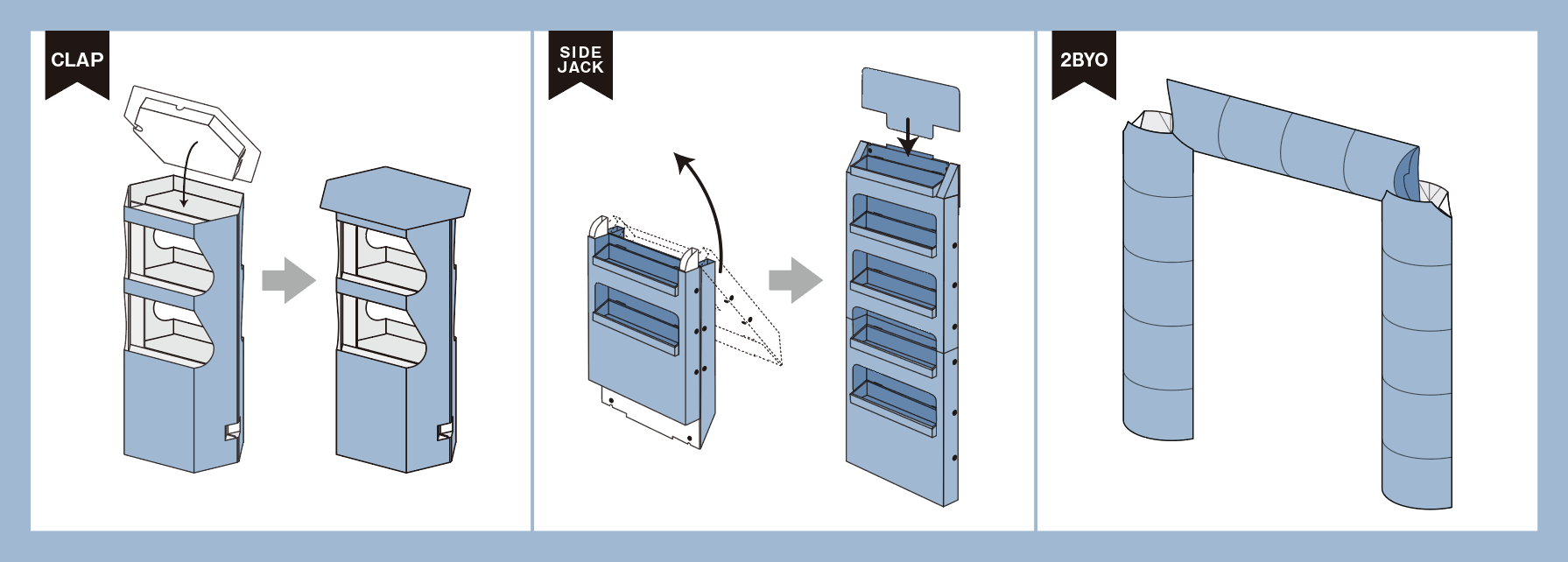 CLAP

SIDE JACK

2BYO