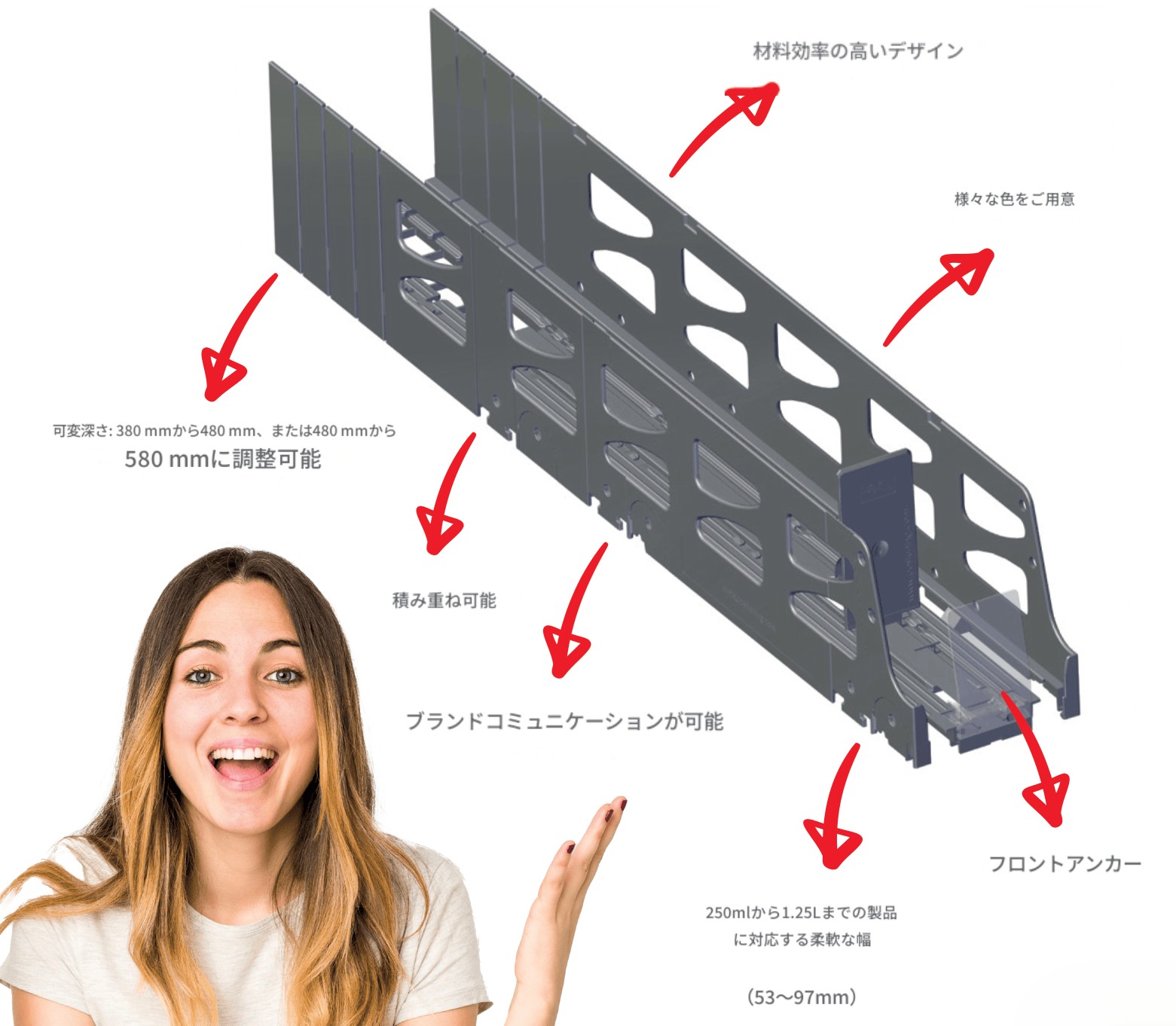 材料効率の高いデザイン

様々な色をご用意

可変深さ: 380 mmから480 mm、または480 mmから 580 mmに調整可能

積み重ね可能

ブランドコミュニケーションが可能

フロントアンカー

250mlから1.25Lまでの製品に対応する柔軟な幅

（53〜97mm）